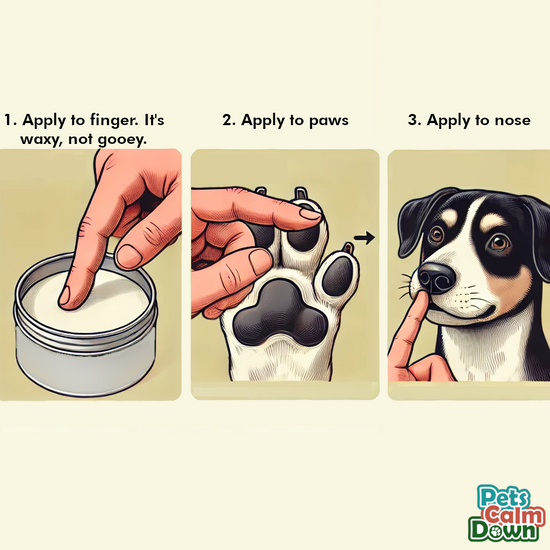 1. Apply to finger. It's waxy, not gooey.

2. Apply to paws

3. Apply to nose

Pets Calm Down