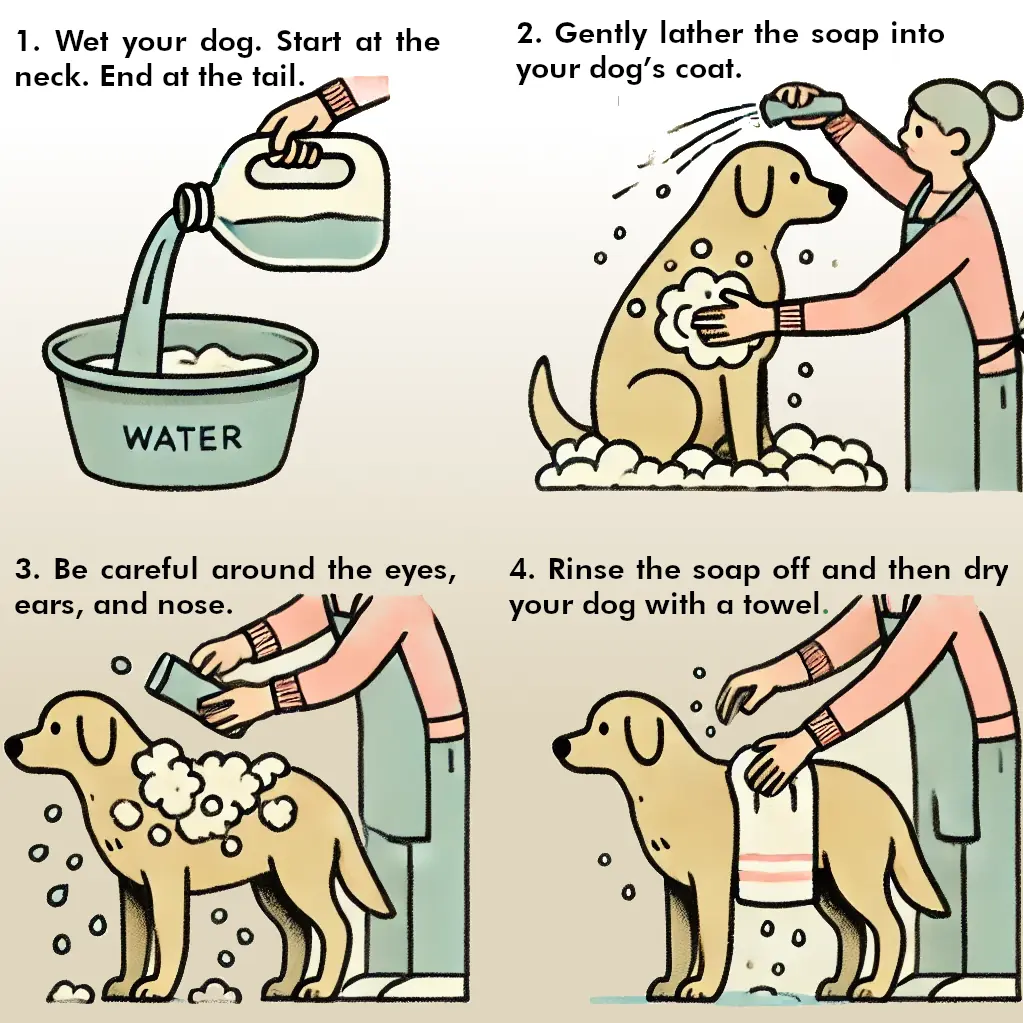 1. Wet your dog. Start at the neck. End at the tail.

WATER

2. Gently lather the soap into your dog's coat.

3. Be careful around the eyes, ears, and nose.

4. Rinse the soap off and then dry your dog with a towel.