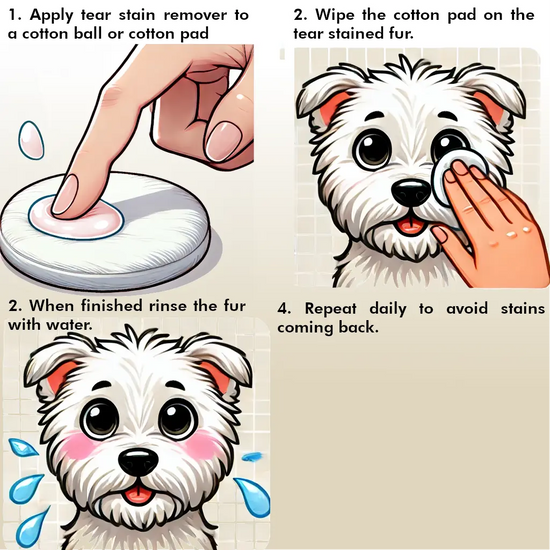 1. Apply tear stain remover to a cotton ball or cotton pad

2. Wipe the cotton pad on the tear stained fur.

2. When finished rinse the fur with water.

4. Repeat daily to avoid stains coming back.